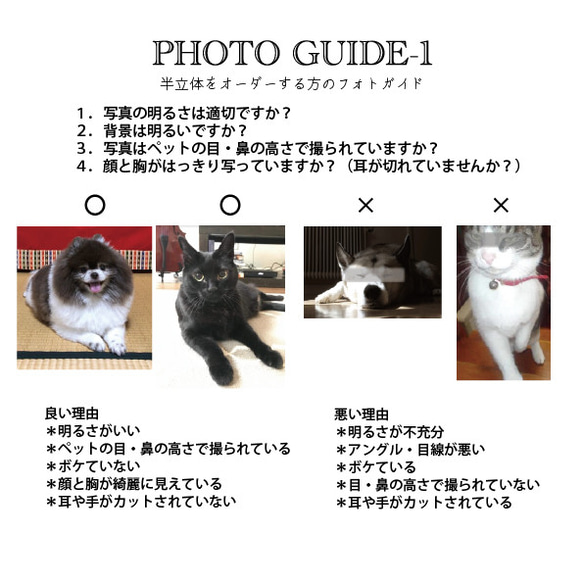 PHOTO GUIDE-1

半立体をオーダーする方のフォトガイド

1．写真の明るさは適切ですか？
2．背景は明るいですか？
3．写真はペットの目・鼻の高さで撮られていますか？
4．顔と胸がはっきり写っていますか？（耳が切れていませんか？）

○ ○ × ×

良い理由
＊明るさがいい
＊ペットの目・鼻の高さで撮られている
＊ボケていない
＊顔と胸が綺麗に見えている
＊耳や手がカットされていない

悪い理由
＊明るさが不充分
＊アングル・目線が悪い
＊ボケている
＊目・鼻の高さで撮られていない
＊耳や手がカットされている