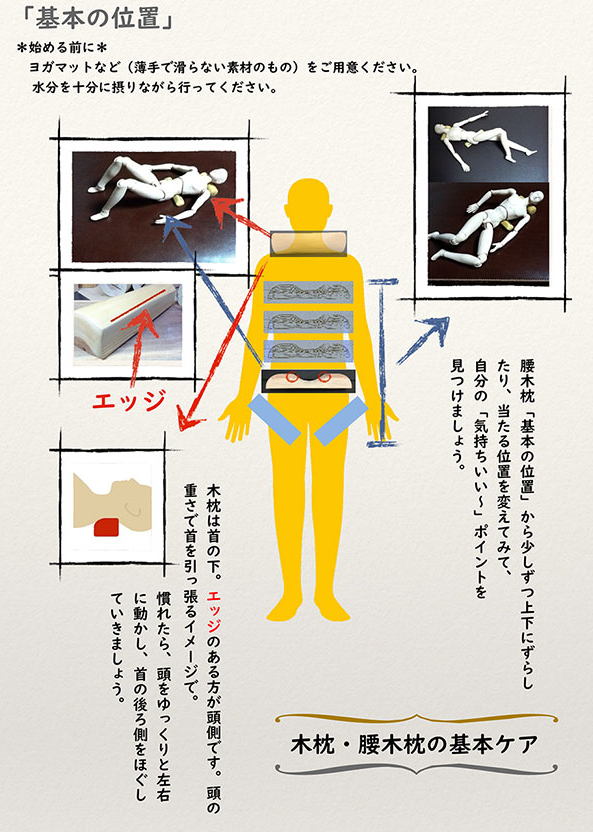 「基本の位置」

＊始める前に＊
ヨガマットなど（薄手で滑らない素材のもの）をご用意ください。
水分を十分に摂りながら行ってください。

エッジ

腰木枕「基本の位置」から少しずつ上下にずらしたり、当たる位置を変えてみて、自分の「気持ちいい〜」ポイントを見つけましょう。

木枕は首の下。エッジのある方が頭側です。頭の重さで首を引っ張るイメージで。
慣れたら、頭をゆっくりと左右に動かし、首の後ろ側をほぐしていきましょう。

木枕・腰木枕の基本ケア