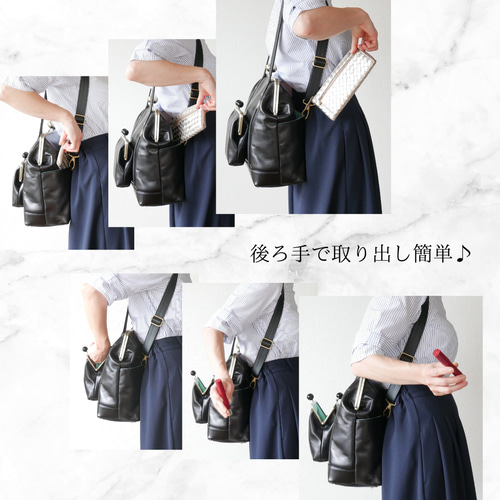 後ろ手で取り出し簡単♪