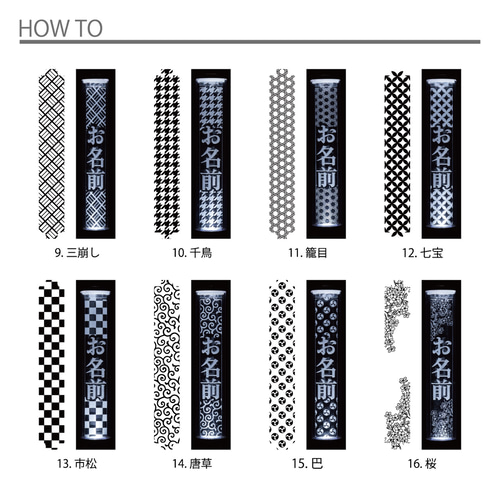 HOW TO

お名前

9. 三崩し

お名前

10. 千鳥

お名前

11. 籠目

お名前

12. 七宝

お名前

13. 市松

お名前

14. 唐草

お名前

15. 巴

お名前

16. 桜