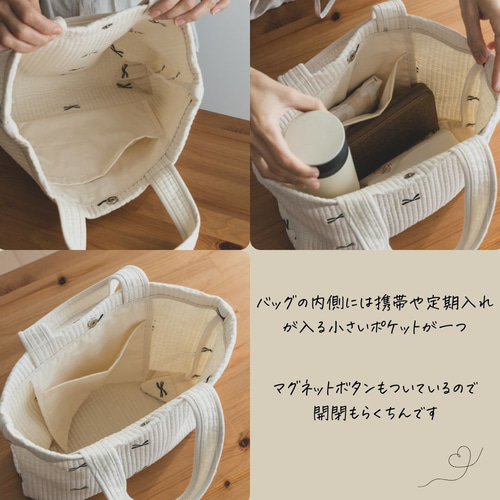 バッグの内側には携帯や定期入れが入る小さいポケットが一つ

マグネットボタンもついているので開閉もらくちんです