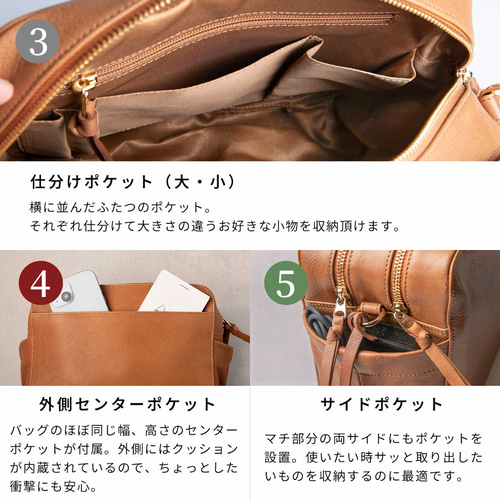 3

仕分けポケット（大・小）

横に並んだふたつのポケット。
それぞれ仕分けて大きさの違うお好きな小物を収納頂けます。

4

外側センターポケット

バッグのほぼ同じ幅、高さのセンターポケットが付属。外側にはクッションが内蔵されているので、ちょっとした衝撃にも安心。

5

サイドポケット

マチ部分の両サイドにもポケットを設置。使いたい時サッと取り出したいものを収納するのに最適です。