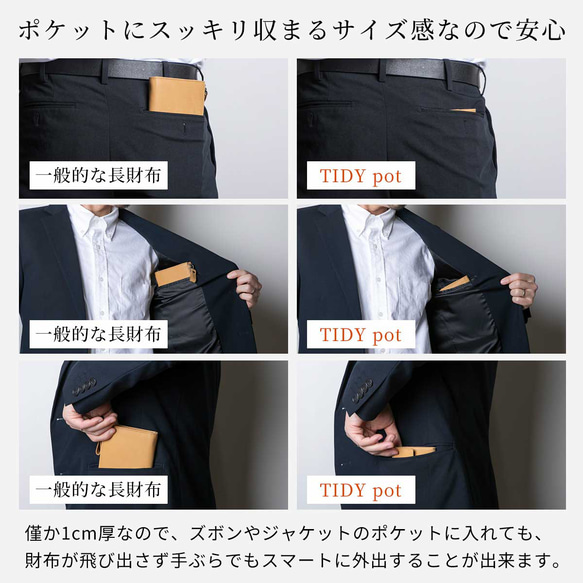 ポケットにスッキリ収まるサイズ感なので安心

一般的な長財布

TIDY pot

一般的な長財布

TIDY pot

一般的な長財布

TIDY pot

僅か1cm厚なので、ズボンやジャケットのポケットに入れても、財布が飛び出さず手ぶらでもスマートに外出することが出来ます。