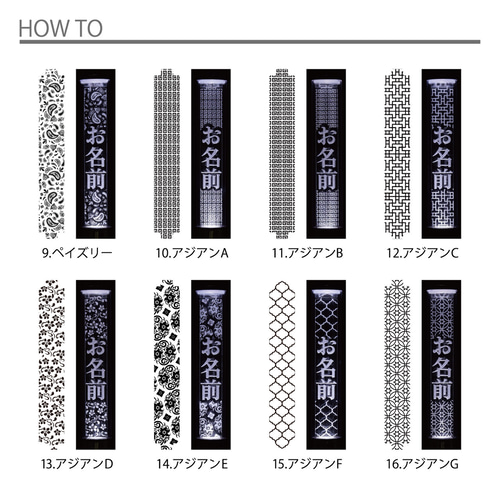 HOW TO

お名前

9.ペイズリー

お名前

10.アジアンA

お名前

11.アジアンB

お名前

12.アジアンC

お名前

13.アジアンD

お名前

14.アジアンE

お名前

15.アジアンF

お名前

16.アジアンG