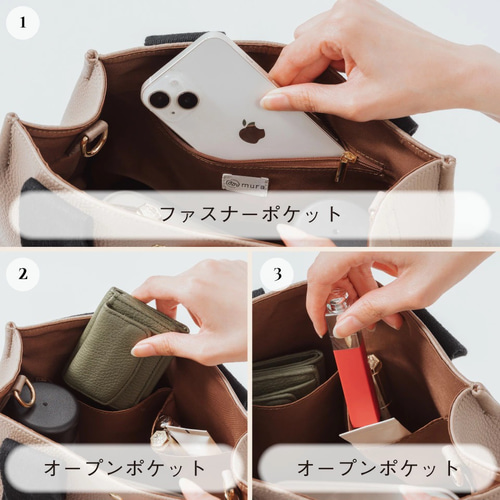 1

mura

ファスナーポケット

2

オープンポケット

3

オープンポケット