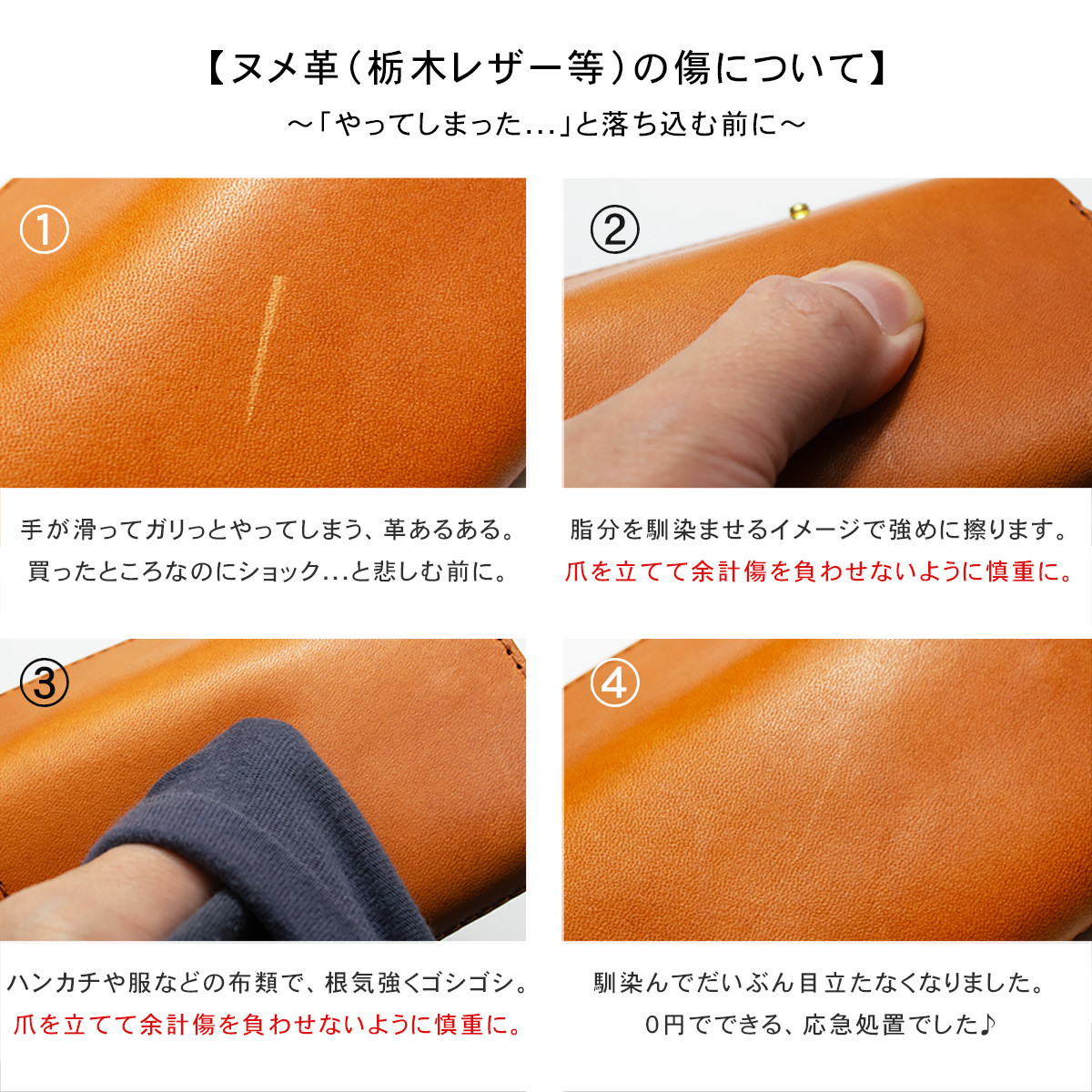 【ヌメ革（栃木レザー等）の傷について】
～「やってしまった...」と落ち込む前に～

①

手が滑ってガリっとやってしまう、革あるある。
買ったところなのにショック...と悲しむ前に。

②

脂分を馴染ませるイメージで強めに擦ります。
爪を立てて余計傷を負わせないように慎重に。

③

ハンカチや服などの布類で、根気強くゴシゴシ。
爪を立てて余計傷を負わせないように慎重に。

④

馴染んでだいぶん目立たなくなりました。
0円でできる、応急処置でした♪