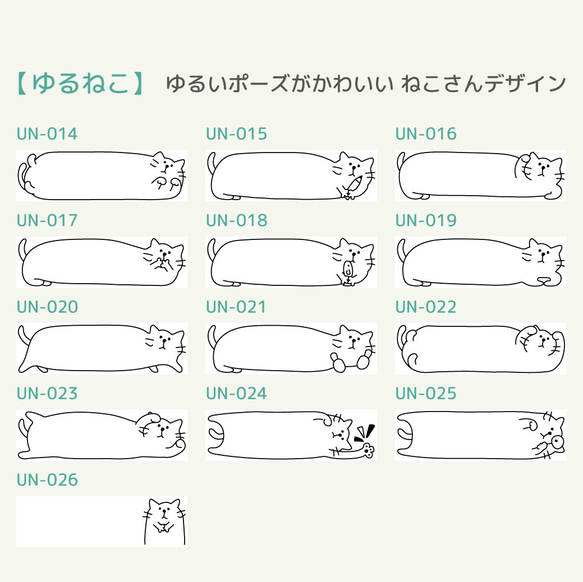 【ゆるねこ】 ゆるいポーズがかわいい ねこさんデザイン

UN-014

UN-015

UN-016

UN-017

UN-018

UN-019

UN-020

UN-021

UN-022

UN-023

UN-024

UN-025

UN-026