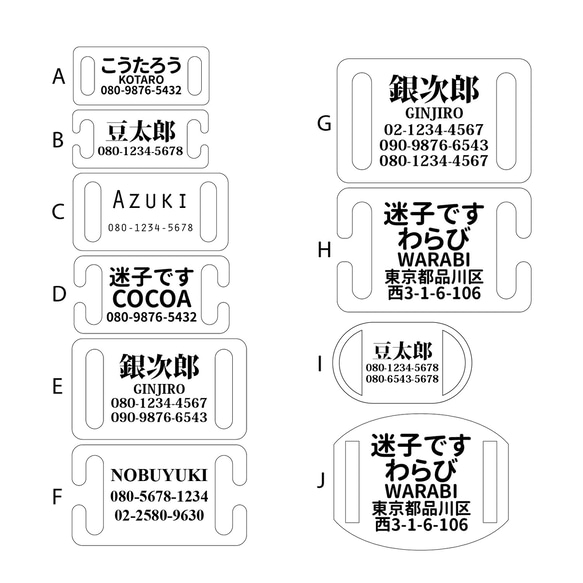 A
こうたろう
KOTARO
080-9876-5432

B
豆太郎
080-1234-5678

C
AZUKI
080-1234-5678

D
迷子です
COCOA
080-9876-5432

E
銀次郎
GINJIRO
080-1234-4567
090-9876-6543

F
NOBUYUKI
080-5678-1234
02-2580-9630

G
銀次郎
GINJIRO
02-1234-4567
090-9876-6543
080-1234-4567

H
迷子です
わらび
WARABI
東京都品川区
西3-1-6-106

I
豆太郎
080-1234-5678
080-6543-5678

J
迷子です
わらび
WARABI
東京都品川区
西3-1-6-106