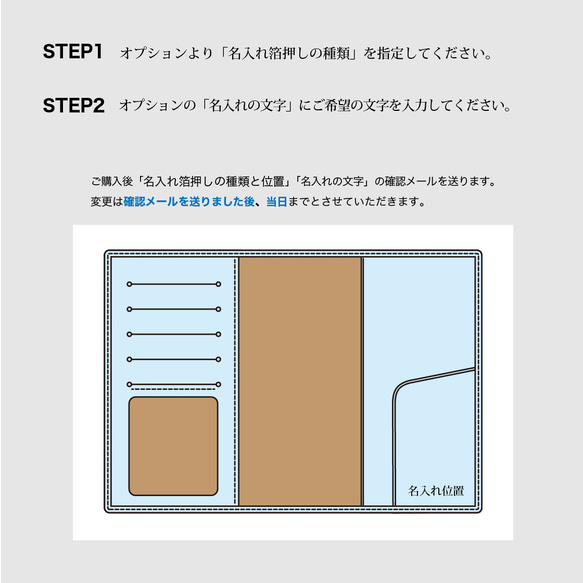 STEP1 オプションより「名入れ箔押しの種類」を指定してください。

STEP2 オプションの「名入れの文字」にご希望の文字を入力してください。

ご購入後「名入れ箔押しの種類と位置」「名入れの文字」の確認メールを送ります。
変更は確認メールを送りました後、当日までとさせていただきます。

名入れ位置