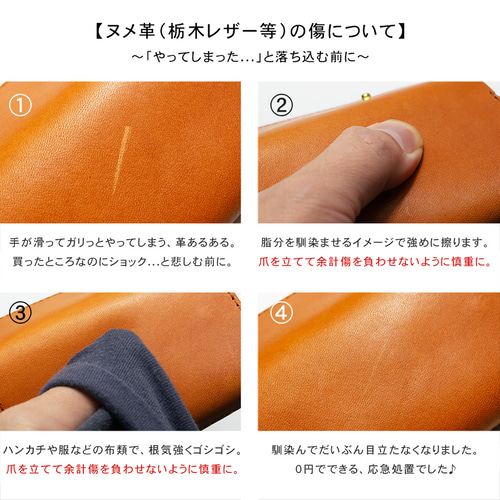 【ヌメ革（栃木レザー等）の傷について】
～「やってしまった…」と落ち込む前に～

①

手が滑ってガリっとやってしまう、革あるある。
買ったところなのにショック…と悲しむ前に。

②

脂分を馴染ませるイメージで強めに擦ります。
爪を立てて余計傷を負わせないように慎重に。

③

ハンカチや服などの布類で、根気強くゴシゴシ。
爪を立てて余計傷を負わせないように慎重に。

④

馴染んでだいぶん目立たなくなりました。
0円でできる、応急処置でした♪