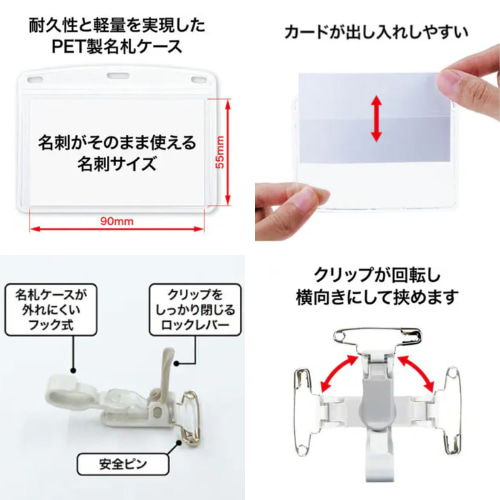 耐久性と軽量を実現した
PET製名札ケース

名刺がそのまま使える
名刺サイズ

55mm

90mm

カードが出し入れしやすい

名札ケースが
外れにくい
フック式

クリップを
しっかり閉じる
ロックレバー

安全ピン

クリップが回転し
横向きにして挟めます