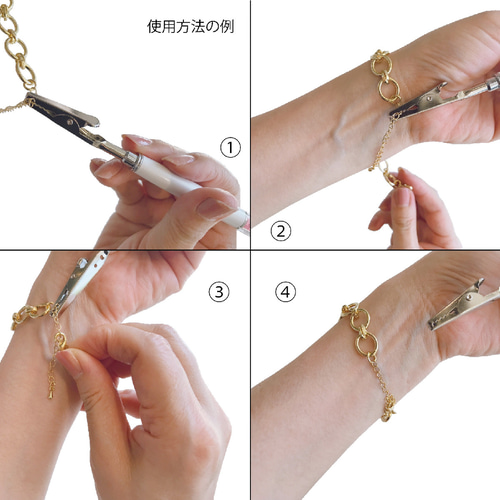 使用方法の例

①

②

③

④