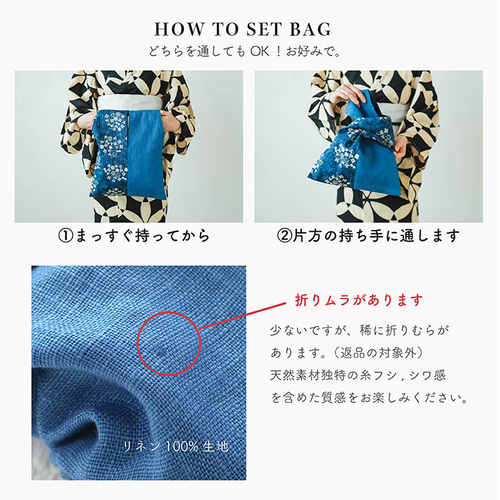 HOW TO SET BAG
どちらを通しても OK！お好みで。

①まっすぐ持ってから

②片方の持ち手に通します

折りムラがあります

少ないですが、稀に折りむらがあります。（返品の対象外）
天然素材独特の糸フシ，シワ感を含めた質感をお楽しみください。

リネン 100% 生地