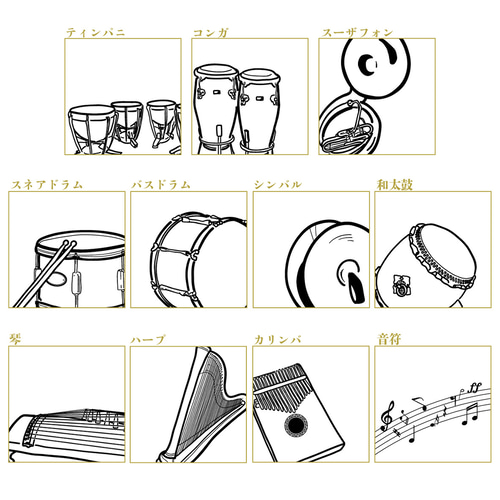 ティンパニ

コンガ

スーザフォン

スネアドラム

バスドラム

シンバル

和太鼓

琴

ハープ

カリンバ

音符