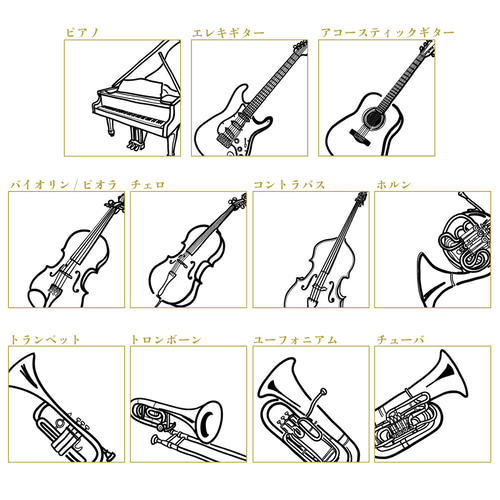 ピアノ

エレキギター

アコースティックギター

バイオリン／ビオラ

チェロ

コントラバス

ホルン

トランペット

トロンボーン

ユーフォニアム

チューバ