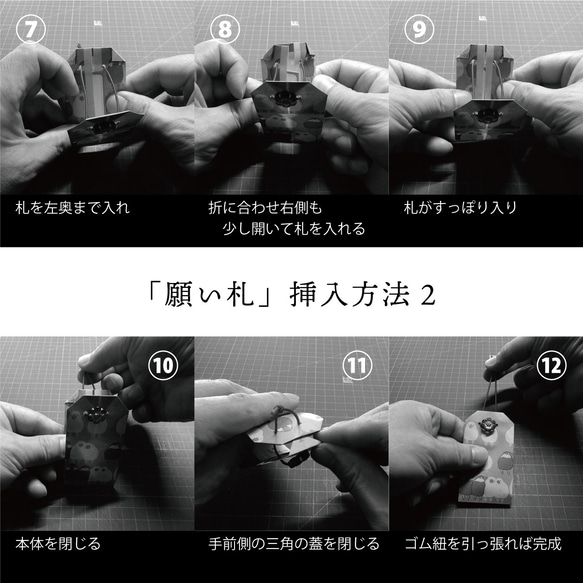 ⑦

札を左奥まで入れ

⑧

折に合わせ右側も
少し開いて札を入れる

⑨

札がすっぽり入り

「願い札」挿入方法 2

⑩

本体を閉じる

⑪

手前側の三角の蓋を閉じる

⑫

ゴム紐を引っ張れば完成