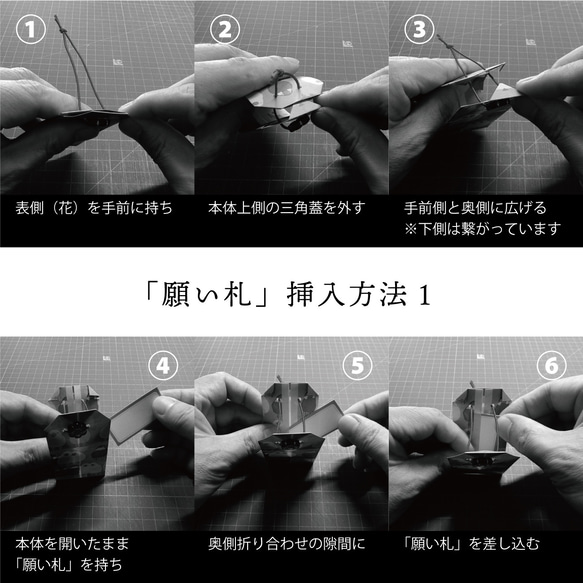 ①
表側（花）を手前に持ち

②
本体上側の三角蓋を外す

③
手前側と奥側に広げる
※下側は繋がっています

「願い札」挿入方法 1

④
本体を開いたまま
「願い札」を持ち

⑤
奥側折り合わせの隙間に

⑥
「願い札」を差し込む