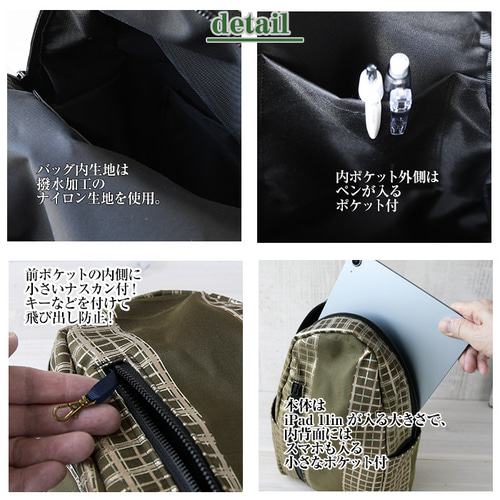 detail

バッグ内生地は
撥水加工の
ナイロン生地を使用。

内ポケット外側は
ペンが入る
ポケット付

前ポケットの内側に
小さいナスカン付！
キーなどを付けて
飛び出し防止！

本体は
iPad 11in が入る大きさで、
内背面には
スマホも入る
小さなポケット付