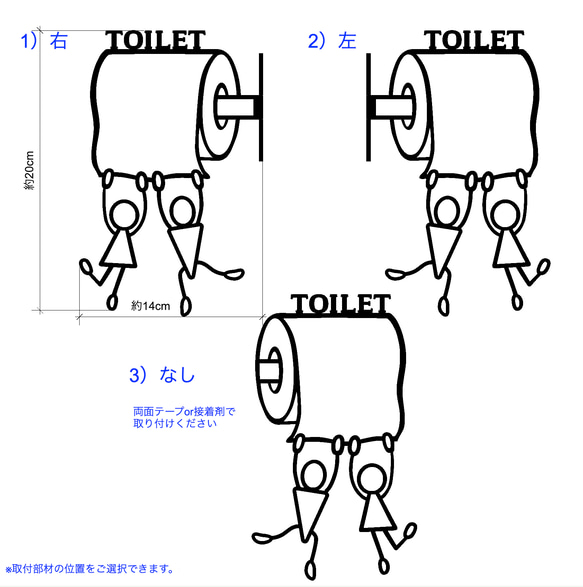 1）右

TOILET

約20cm

約14cm

2）左

TOILET

TOILET

3）なし

両面テープor接着剤で
取り付けください

※取付部材の位置をご選択できます。