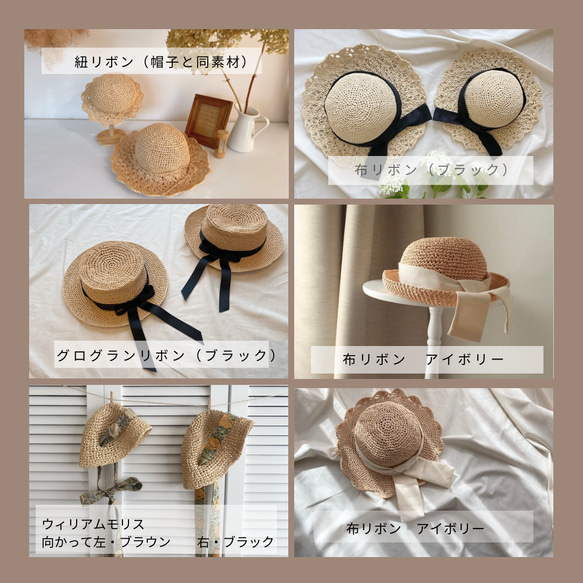 紐リボン（帽子と同素材）

布リボン（ブラック）

グログランリボン（ブラック）

布リボン　アイボリー

ウィリアムモリス
向かって左・ブラウン　　右・ブラック

布リボン　アイボリー