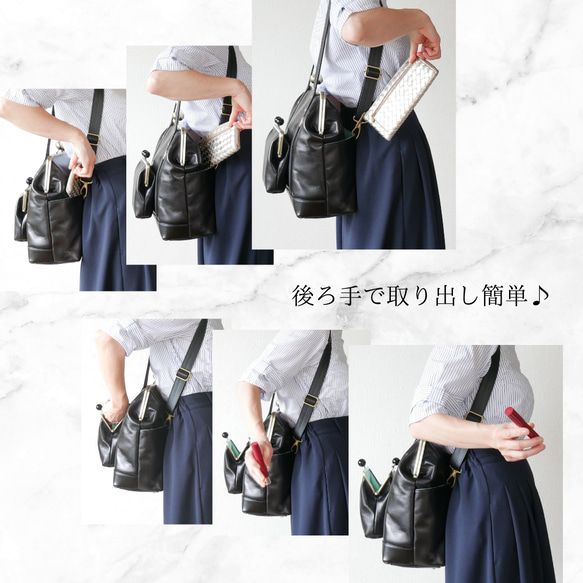 後ろ手で取り出し簡単♪