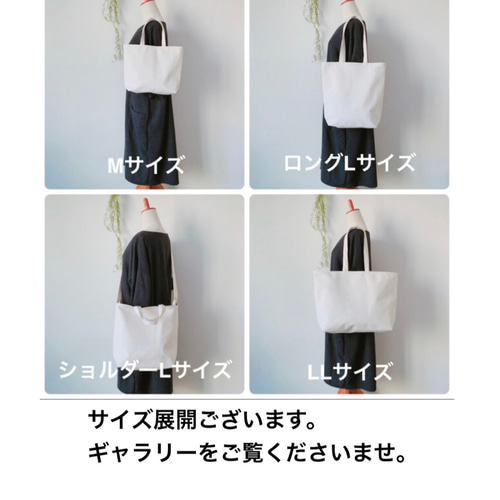 Mサイズ

ロングLサイズ

ショルダーLサイズ

LLサイズ

サイズ展開ございます。
ギャラリーをご覧くださいませ。