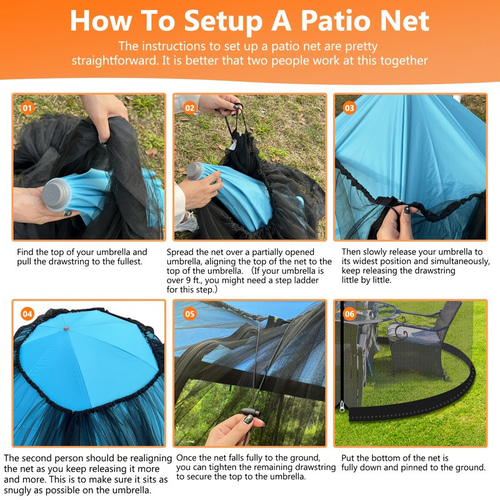 How To Setup A Patio Net

The instructions to set up a patio net are pretty straightforward. It is better that two people work at this together

01

Find the top of your umbrella and pull the drawstring to the fullest.

02

Spread the net over a partially opened umbrella, aligning the top of the net to the top of the umbrella. (If your umbrella is over 9 ft., you might need a step ladder for this step.)

03

Then slowly release your umbrella to its widest position and simultaneously, keep releasing the drawstring little by little.

04

The second person should be realigning the net as you keep releasing it more and more. This is to make sure it sits as snugly as possible on the umbrella.

05

Once the net falls fully to the ground, you can tighten the remaining drawstring to secure the top to the umbrella.

06

Put the bottom of the net is fully down and pinned to the ground.