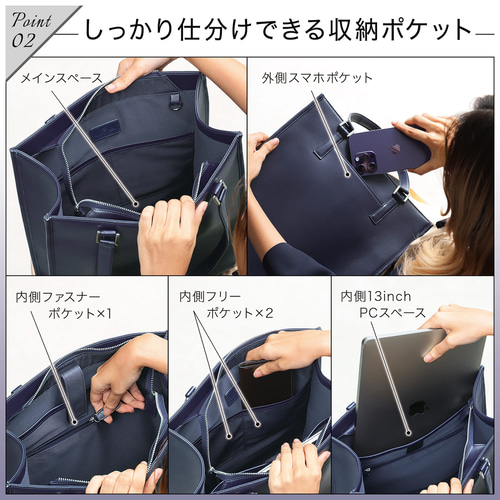 Point 02

しっかり仕分けできる収納ポケット

メインスペース

外側スマホポケット

内側ファスナーポケット×1

内側フリーポケット×2

内側13inch PCスペース