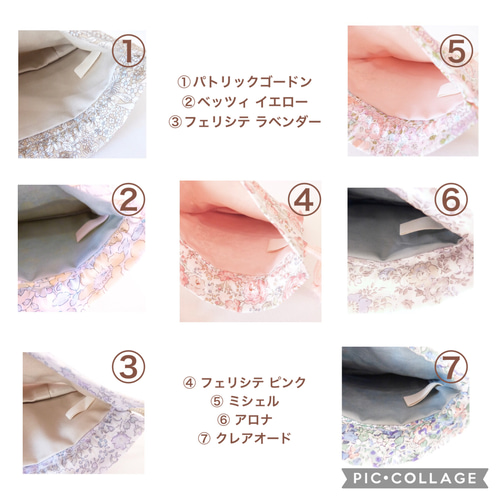 ①

①パトリックゴードン
②ベッツィ イエロー
③フェリシテ ラベンダー

⑤

②

④

⑥

③

④ フェリシテ ピンク
⑤ ミシェル
⑥ アロナ
⑦ クレアオード

⑦

PIC•COLLAGE