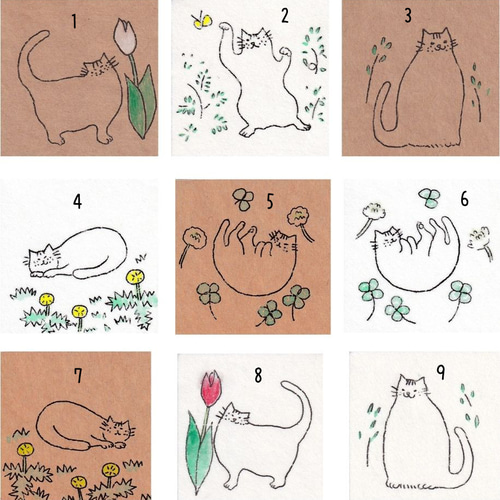 1

2

3

4

5

6

7

8

9