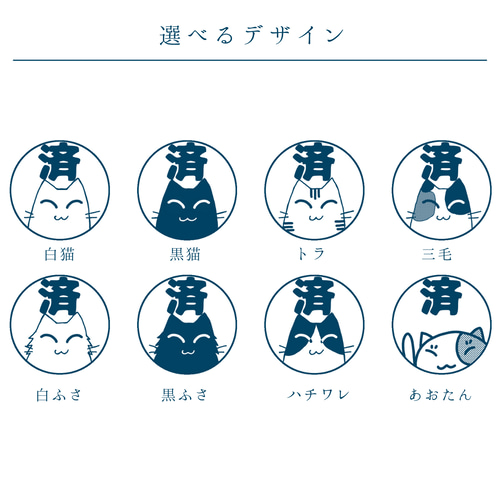 選べるデザイン

済
白猫

済
黒猫

済
トラ

済
三毛

済
白ふさ

済
黒ふさ

済
ハチワレ

済
あおたん