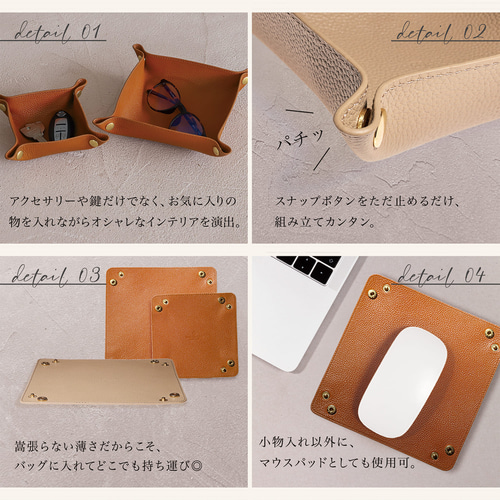 detail 01

アクセサリーや鍵だけでなく、お気に入りの物を入れながらオシャレなインテリアを演出。

detail 02

パチッ

スナップボタンをただ止めるだけ、組み立てカンタン。

detail 03

嵩張らない薄さだからこそ、バッグに入れてどこでも持ち運び◎

detail 04

小物入れ以外に、マウスパッドとしても使用可。