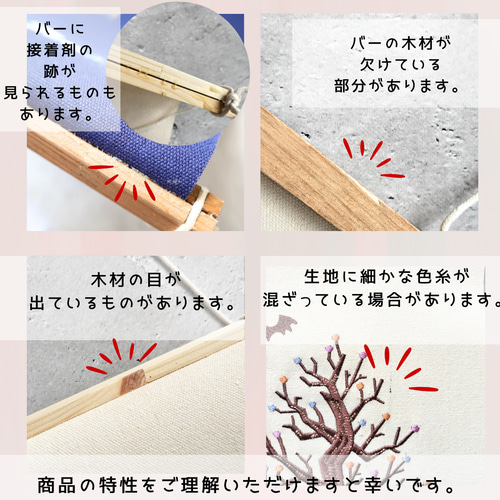 バーに
接着剤の
跡が
見られるものも
あります。

バーの木材が
欠けている
部分があります。

木材の目が
出ているものがあります。

生地に細かな色糸が
混ざっている場合があります。

商品の特性をご理解いただけますと幸いです。