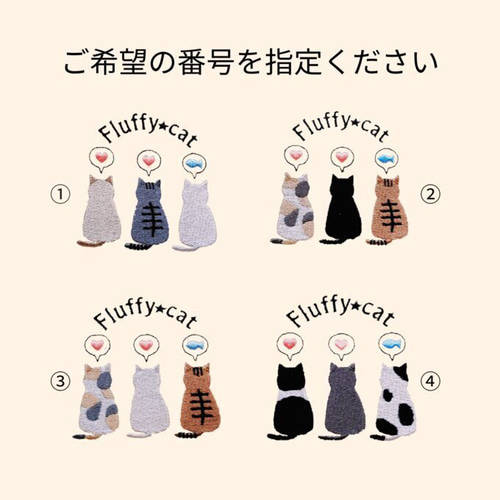 ご希望の番号を指定ください

Fluffy★cat

①

Fluffy★cat

②

Fluffy★cat

③

Fluffy★cat

④