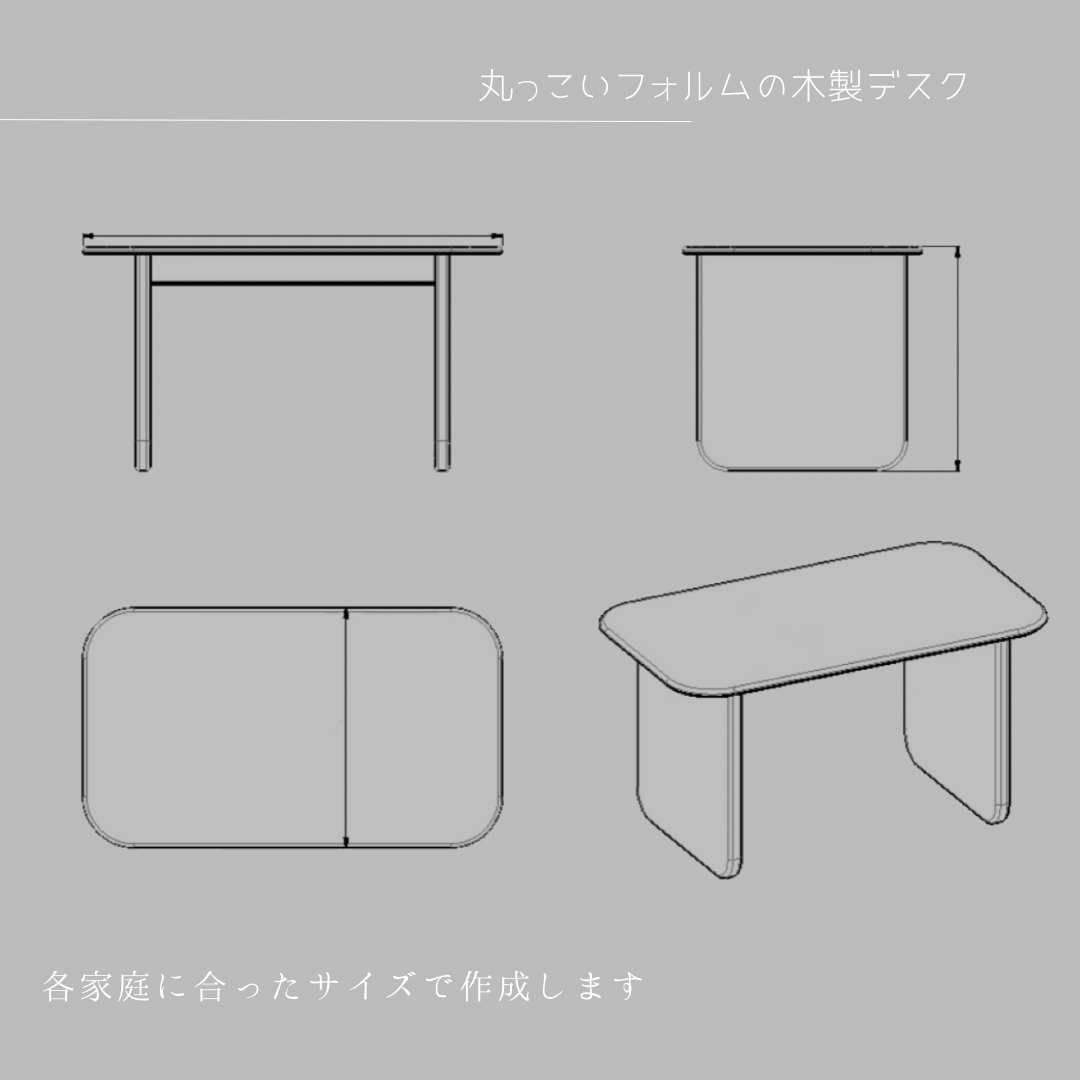 丸っこいフォルムの木製デスク

各家庭に合ったサイズで作成します