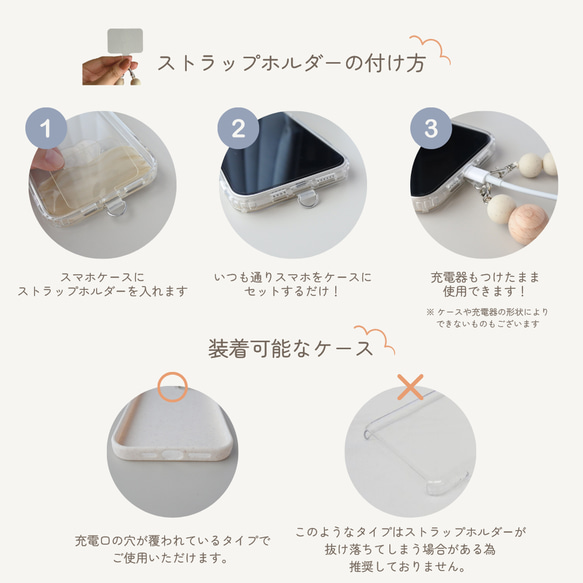 ストラップホルダーの付け方

1
スマホケースに
ストラップホルダーを入れます

2
いつも通りスマホをケースに
セットするだけ！

3
充電器もつけたまま
使用できます！
※ ケースや充電器の形状により
できないものもございます

装着可能なケース

充電口の穴が覆われているタイプで
ご使用いただけます。

このようなタイプはストラップホルダーが
抜け落ちてしまう場合がある為
推奨しておりません。