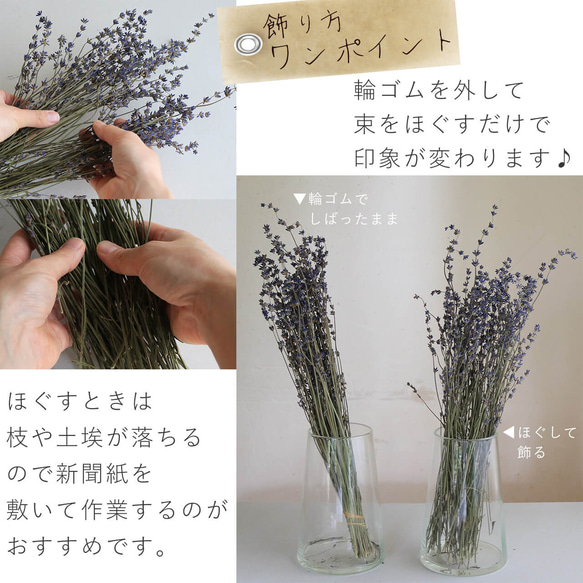 飾り方
ワンポイント

輪ゴムを外して
束をほぐすだけで
印象が変わります♪

▼輪ゴムで
しばったまま

◀ほぐして
飾る

ほぐすときは
枝や土埃が落ちる
ので新聞紙を
敷いて作業するのが
おすすめです。