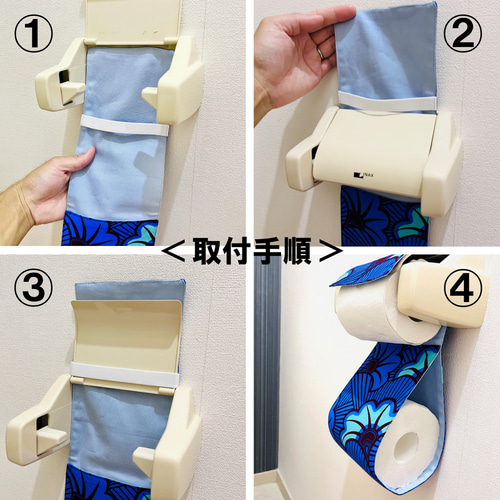 ①

②

INAX

＜取付手順＞

③

④