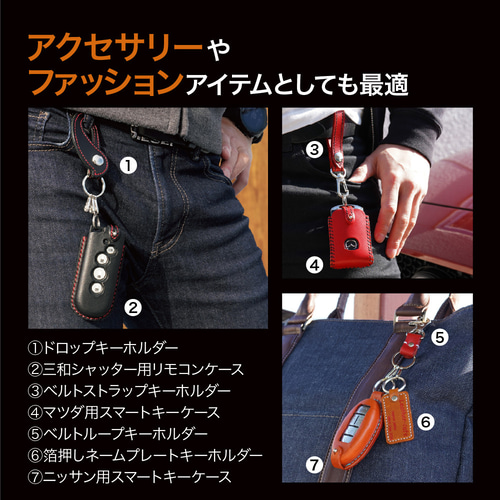 アクセサリーや
ファッションアイテムとしても最適

①
②
③
④
⑤
⑥
⑦

①ドロップキーホルダー
②三和シャッター用リモコンケース
③ベルトストラップキーホルダー
④マツダ用スマートキーケース
⑤ベルトループキーホルダー
⑥箔押しネームプレートキーホルダー
⑦ニッサン用スマートキーケース