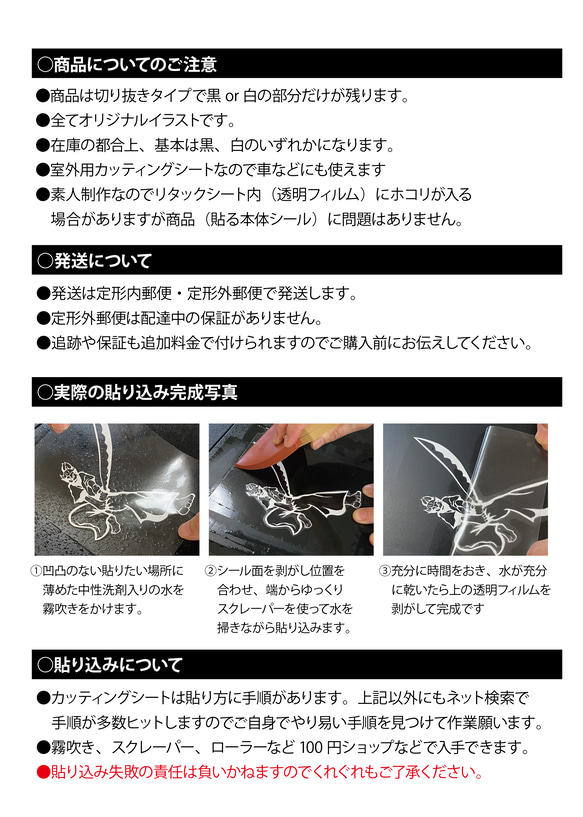 ○商品についてのご注意

●商品は切り抜きタイプで黒 or 白の部分だけが残ります。
●全てオリジナルイラストです。
●在庫の都合上、基本は黒、白のいずれかになります。
●室外用カッティングシートなので車などにも使えます
●素人制作なのでリタックシート内（透明フィルム）にホコリが入る場合がありますが商品（貼る本体シール）に問題はありません。

○発送について

●発送は定形内郵便・定形外郵便で発送します。
●定形外郵便は配達中の保証がありません。
●追跡や保証も追加料金で付けられますのでご購入前にお伝えしてください。

○実際の貼り込み完成写真

①凹凸のない貼りたい場所に薄めた中性洗剤入りの水を霧吹きをかけます。

②シール面を剥がし位置を合わせ、端からゆっくりスクレーパーを使って水を掃きながら貼り込みます。

③充分に時間をおき、水が充分に乾いたら上の透明フィルムを剥がして完成です

○貼り込みについて

●カッティングシートは貼り方に手順があります。上記以外にもネット検索で手順が多数ヒットしますのでご自身でやり易い手順を見つけて作業願います。
●霧吹き、スクレーパー、ローラーなど 100 円ショップなどで入手できます。
●貼り込み失敗の責任は負いかねますのでくれぐれもご了承ください。