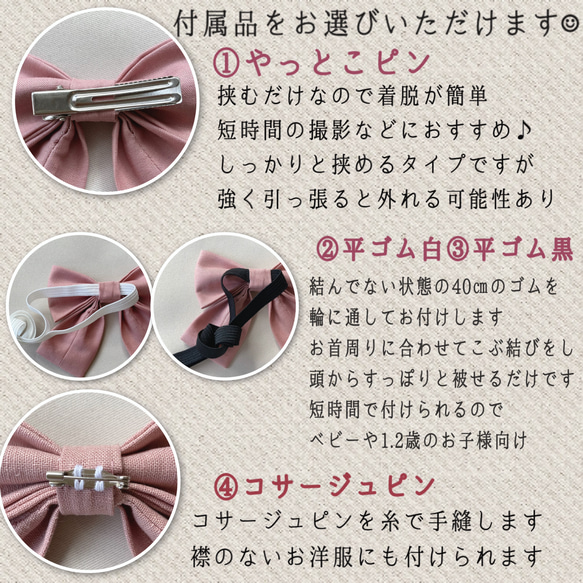 付属品をお選びいただけます☺

①やっとこピン
挟むだけなので着脱が簡単
短時間の撮影などにおすすめ♪
しっかりと挟めるタイプですが
強く引っ張ると外れる可能性あり

②平ゴム白③平ゴム黒
結んでない状態の40㎝のゴムを
輪に通してお付けします
お首周りに合わせてこぶ結びをし
頭からすっぽりと被せるだけです
短時間で付けられるので
ベビーや1.2歳のお子様向け

④コサージュピン
コサージュピンを糸で手縫します
襟のないお洋服にも付けられます