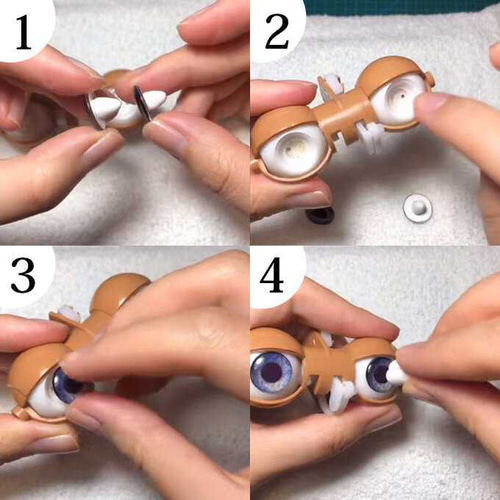 1

2

3

4