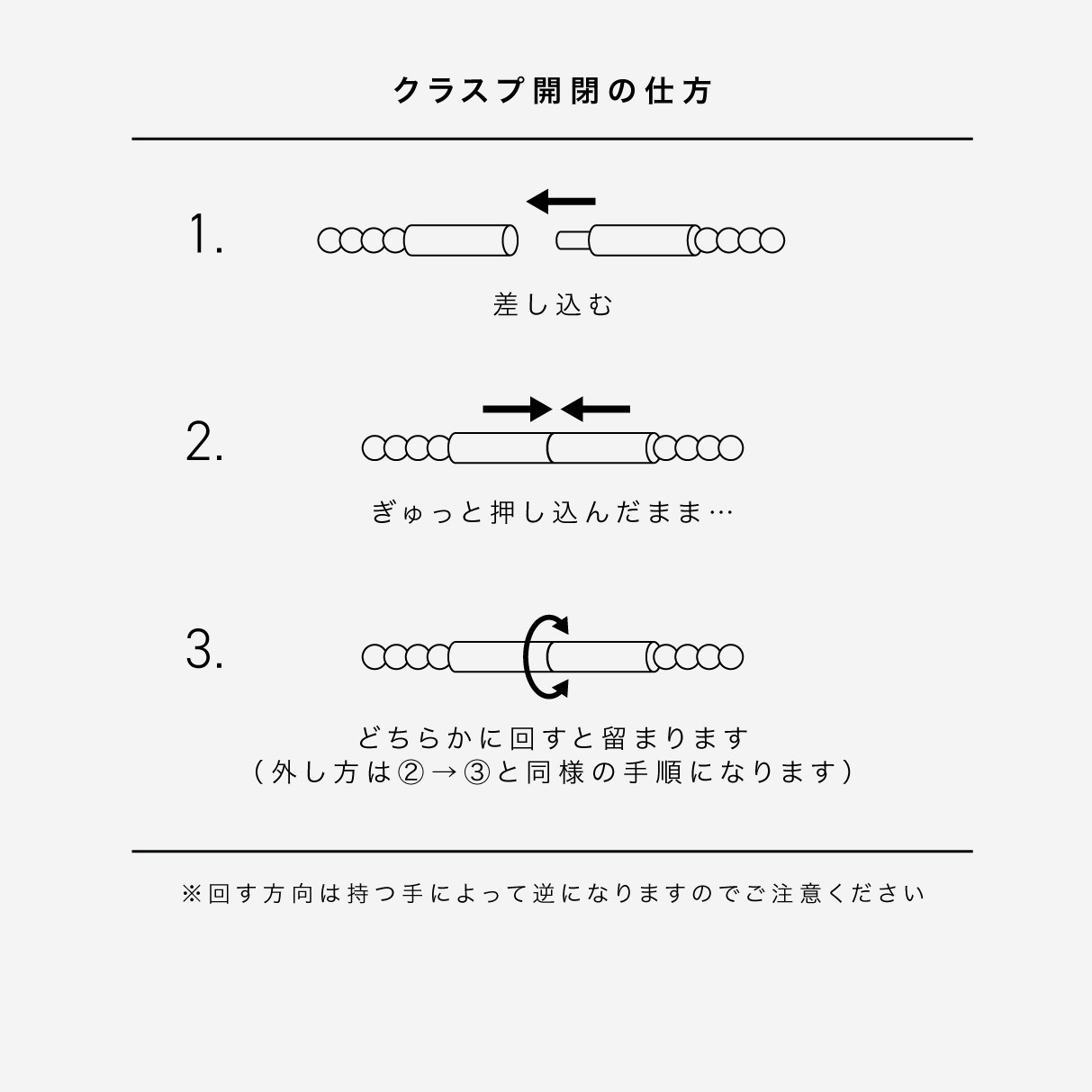 クラスプ開閉の仕方

1.

差し込む

2.

ぎゅっと押し込んだまま…

3.

どちらかに回すと留まります
（外し方は②→③と同様の手順になります）

※回す方向は持つ手によって逆になりますのでご注意ください