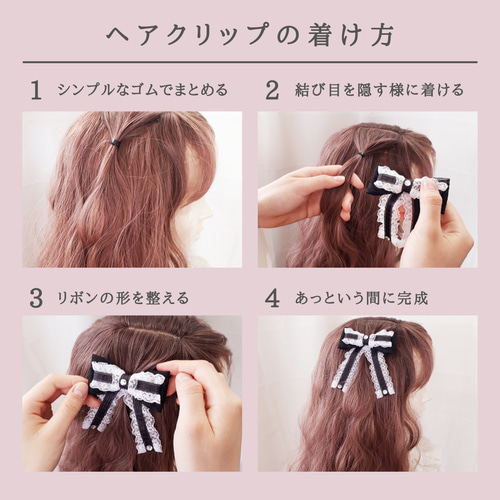 ヘアクリップの着け方

1 シンプルなゴムでまとめる

2 結び目を隠す様に着ける

3 リボンの形を整える

4 あっという間に完成