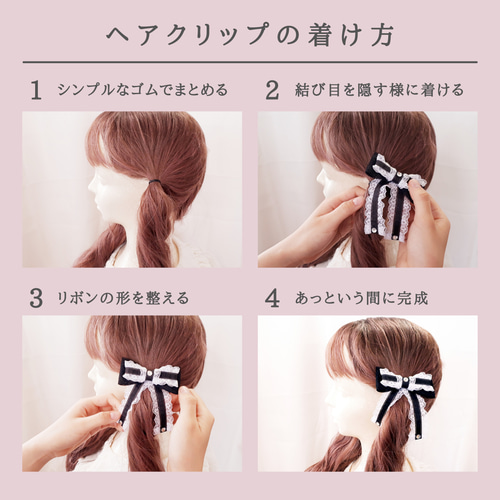 ヘアクリップの着け方

1 シンプルなゴムでまとめる

2 結び目を隠す様に着ける

3 リボンの形を整える

4 あっという間に完成