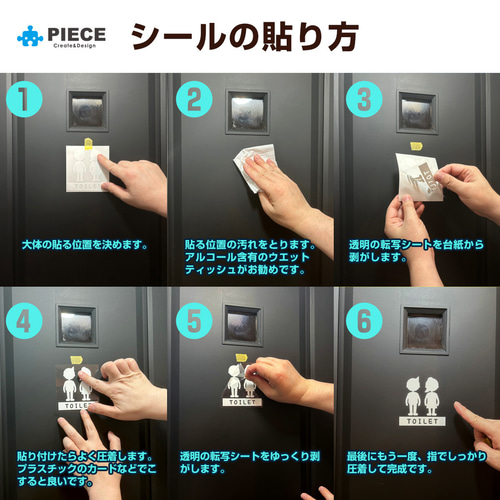 PIECE
Create&Design

シールの貼り方

1
TOILET
大体の貼る位置を決めます。

2
貼る位置の汚れをとります。アルコール含有のウエットティッシュがお勧めです。

3
TOILET
透明の転写シートを台紙から剥がします。

4
TOILET
貼り付けたらよく圧着します。プラスチックのカードなどでこすると良いです。

5
TOILET
透明の転写シートをゆっくり剥がします。

6
TOILET
最後にもう一度、指でしっかり圧着して完成です。