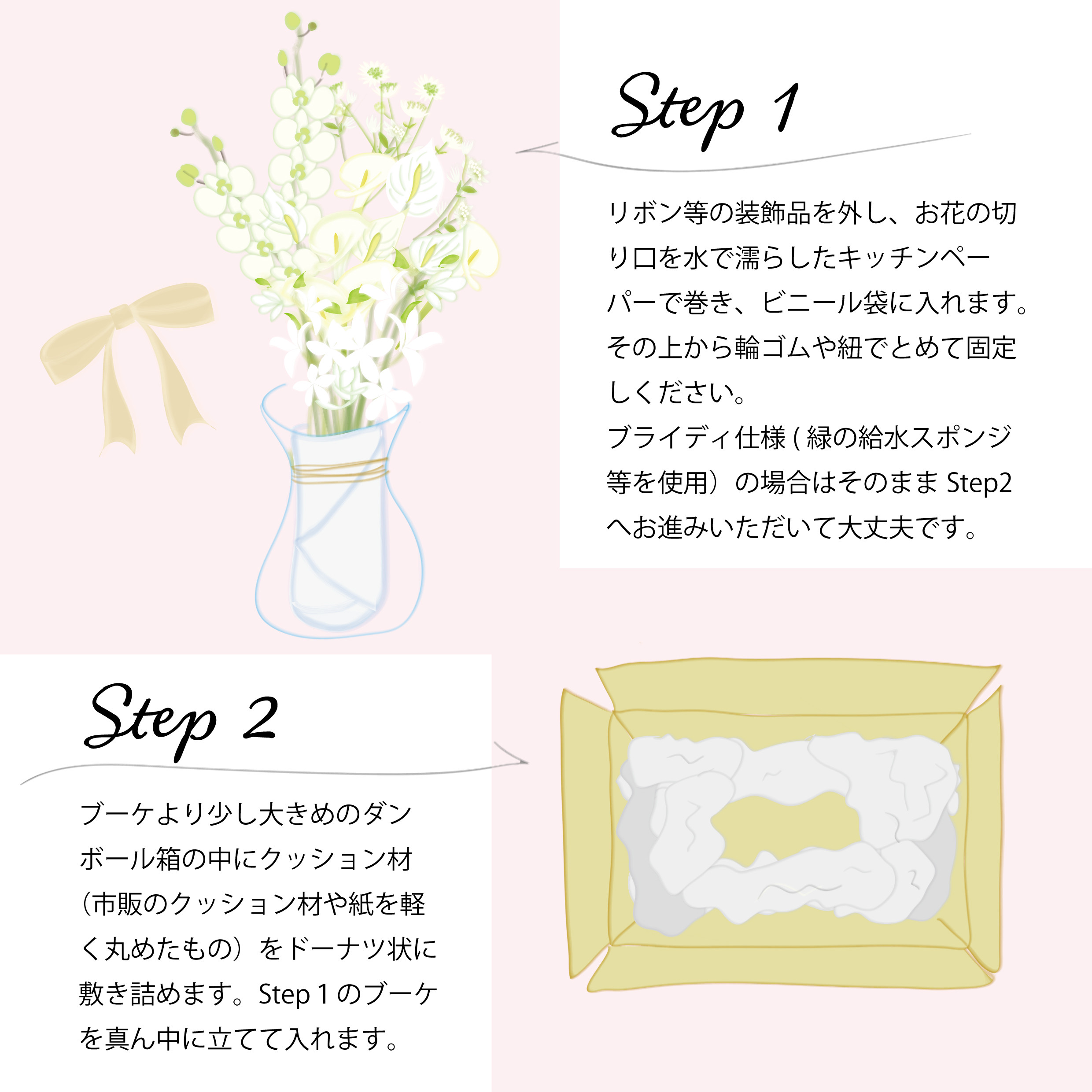 Step 1

リボン等の装飾品を外し、お花の切り口を水で濡らしたキッチンペーパーで巻き、ビニール袋に入れます。その上から輪ゴムや紐でとめて固定しください。
ブライディ仕様 ( 緑の給水スポンジ等を使用）の場合はそのまま Step2 へお進みいただいて大丈夫です。

Step 2

ブーケより少し大きめのダンボール箱の中にクッション材（市販のクッション材や紙を軽く丸めたもの）をドーナツ状に敷き詰めます。Step 1 のブーケを真ん中に立てて入れます。