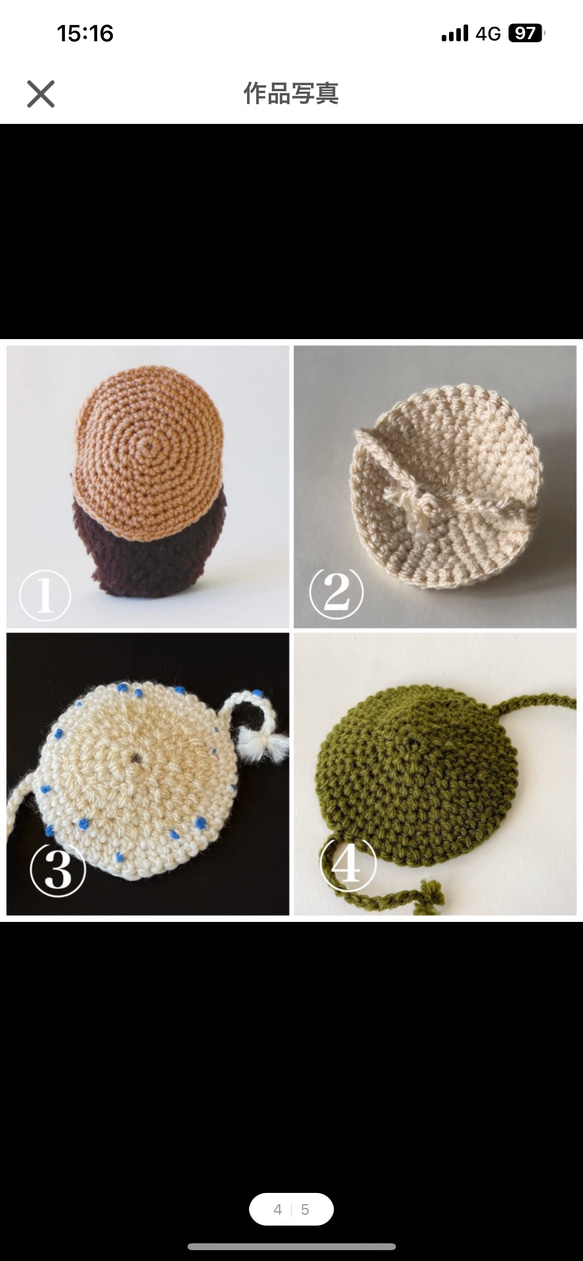 15:16
4G 97

作品写真

①
②
③
④

4 | 5