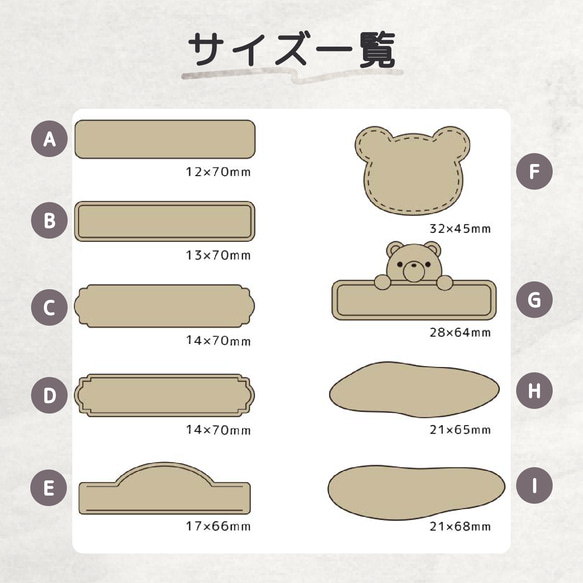 サイズ一覧

A
12×70mm

B
13×70mm

C
14×70mm

D
14×70mm

E
17×66mm

F
32×45mm

G
28×64mm

H
21×65mm

I
21×68mm