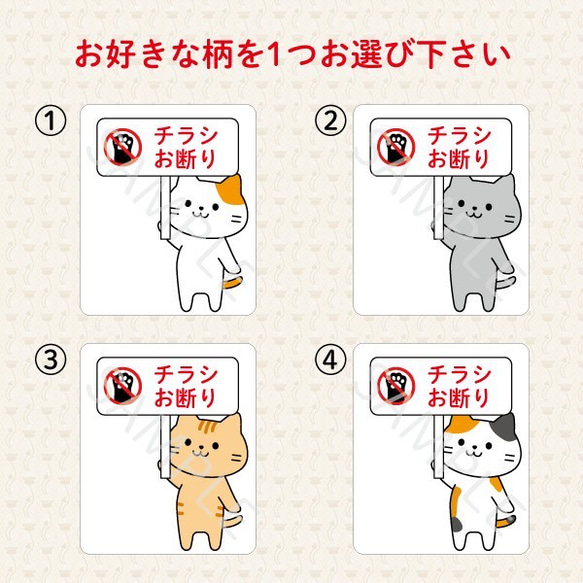 お好きな柄を1つお選び下さい

①
チラシ
お断り

SAMPLE

②
チラシ
お断り

SAMPLE

③
チラシ
お断り

SAMPLE

④
チラシ
お断り

SAMPLE